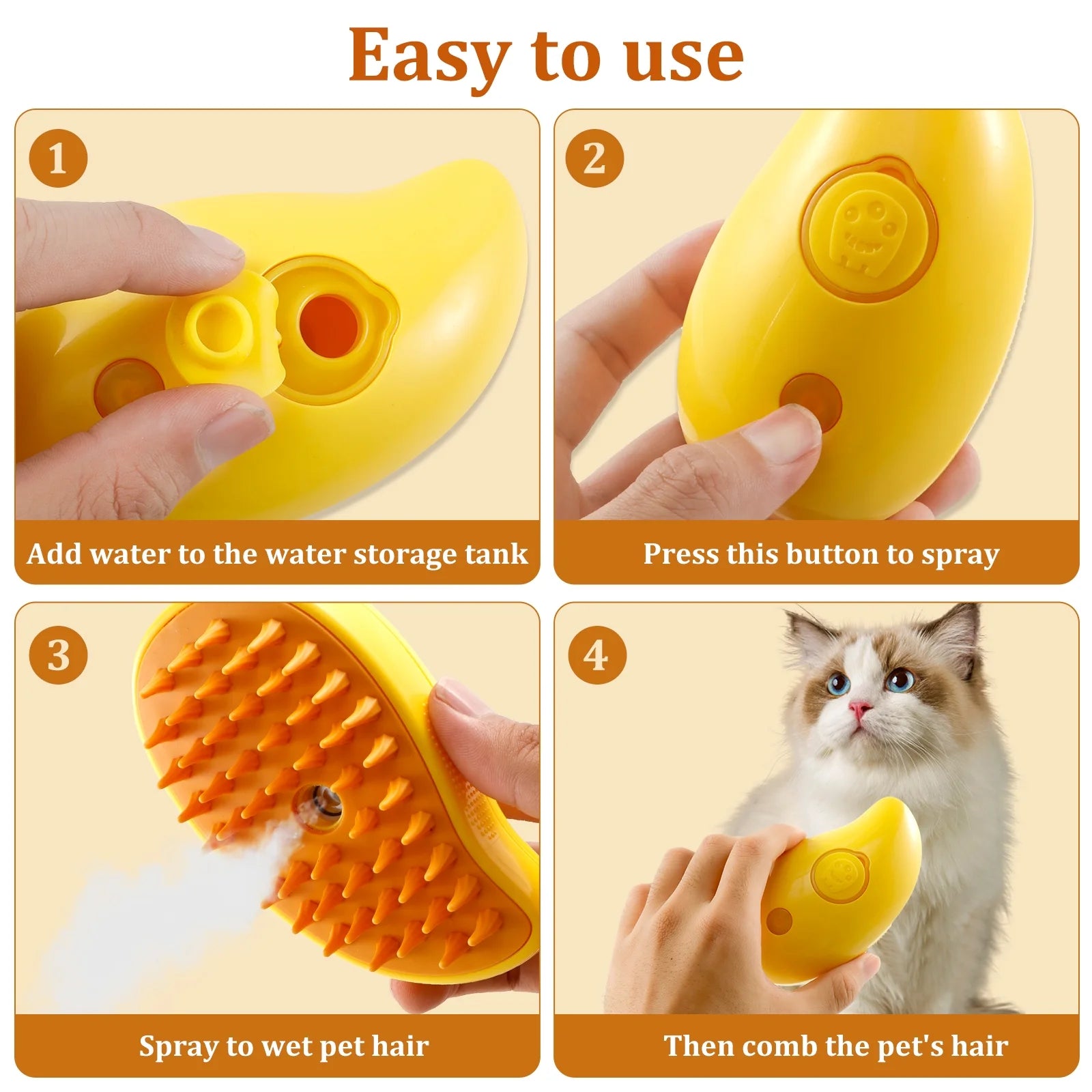 Easy to use

1

Add water to the water storage tank

2

Press this button to spray

3

Spray to wet pet hair

4

Then comb the pet's hair