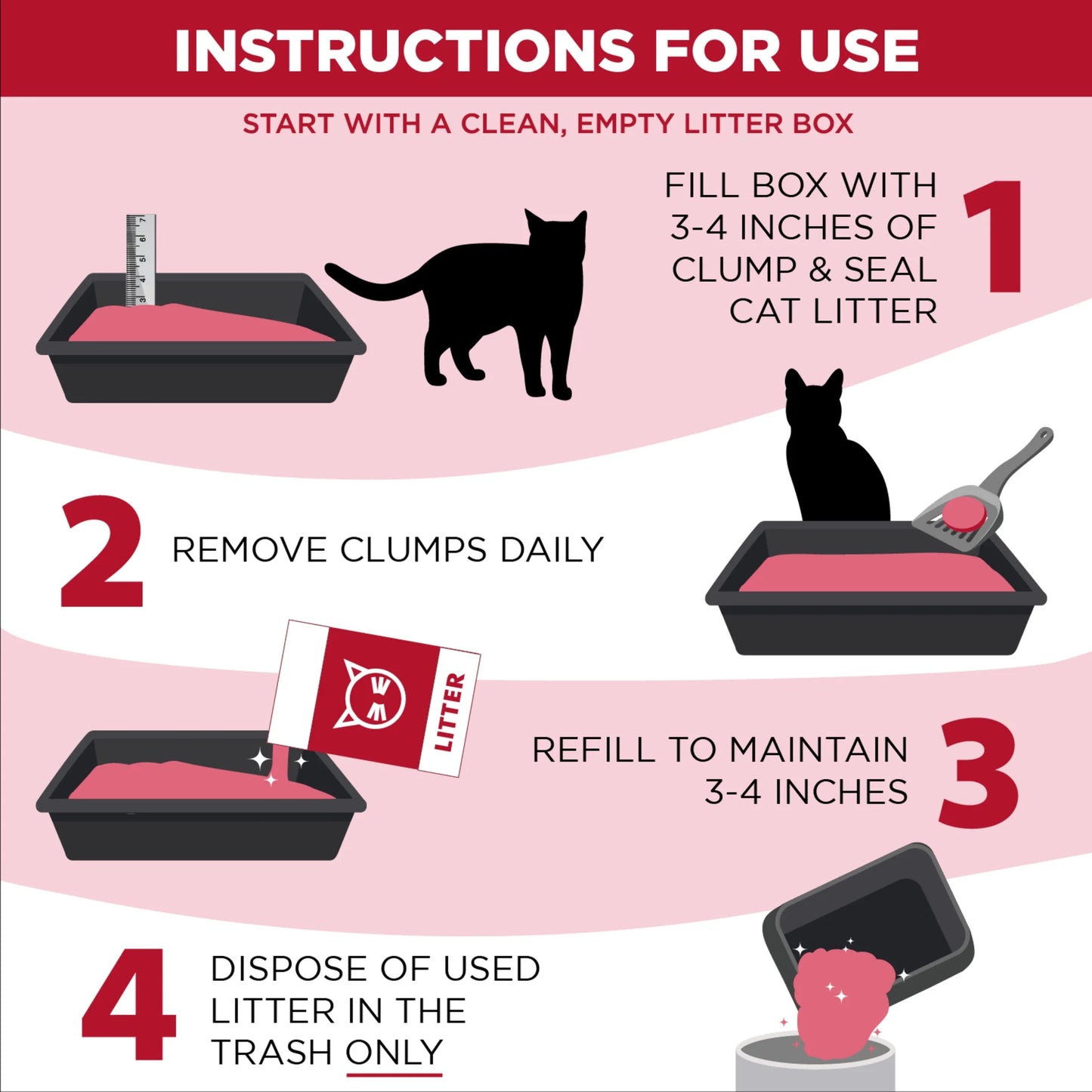 INSTRUCTIONS FOR USE

START WITH A CLEAN, EMPTY LITTER BOX

3 4 5 6 7

FILL BOX WITH 3-4 INCHES OF CLUMP & SEAL CAT LITTER

1

2

REMOVE CLUMPS DAILY

LITTER

REFILL TO MAINTAIN 3-4 INCHES

3

4

DISPOSE OF USED LITTER IN THE TRASH ONLY